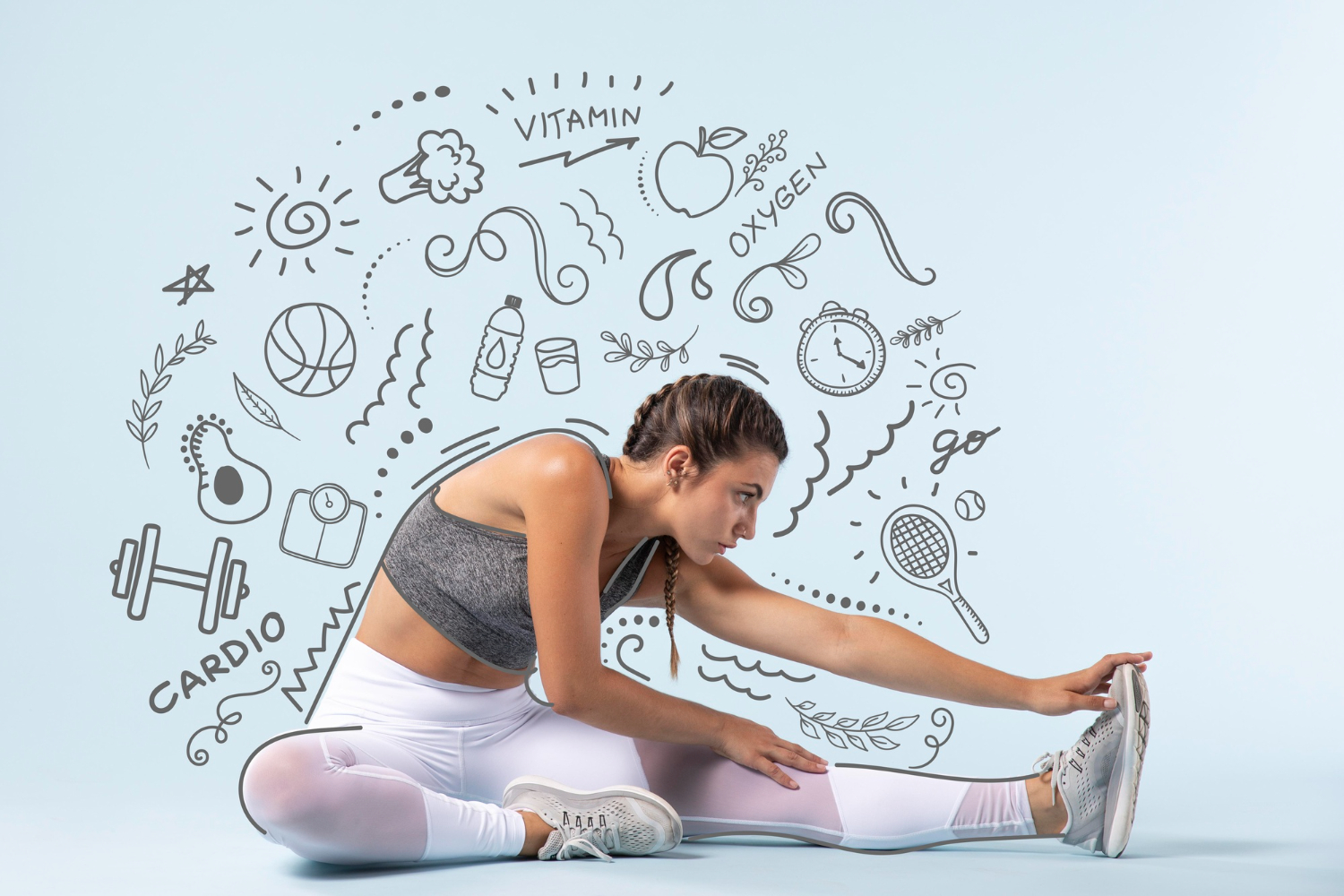 VITAMIN
OXYGEN
go
CARDIO